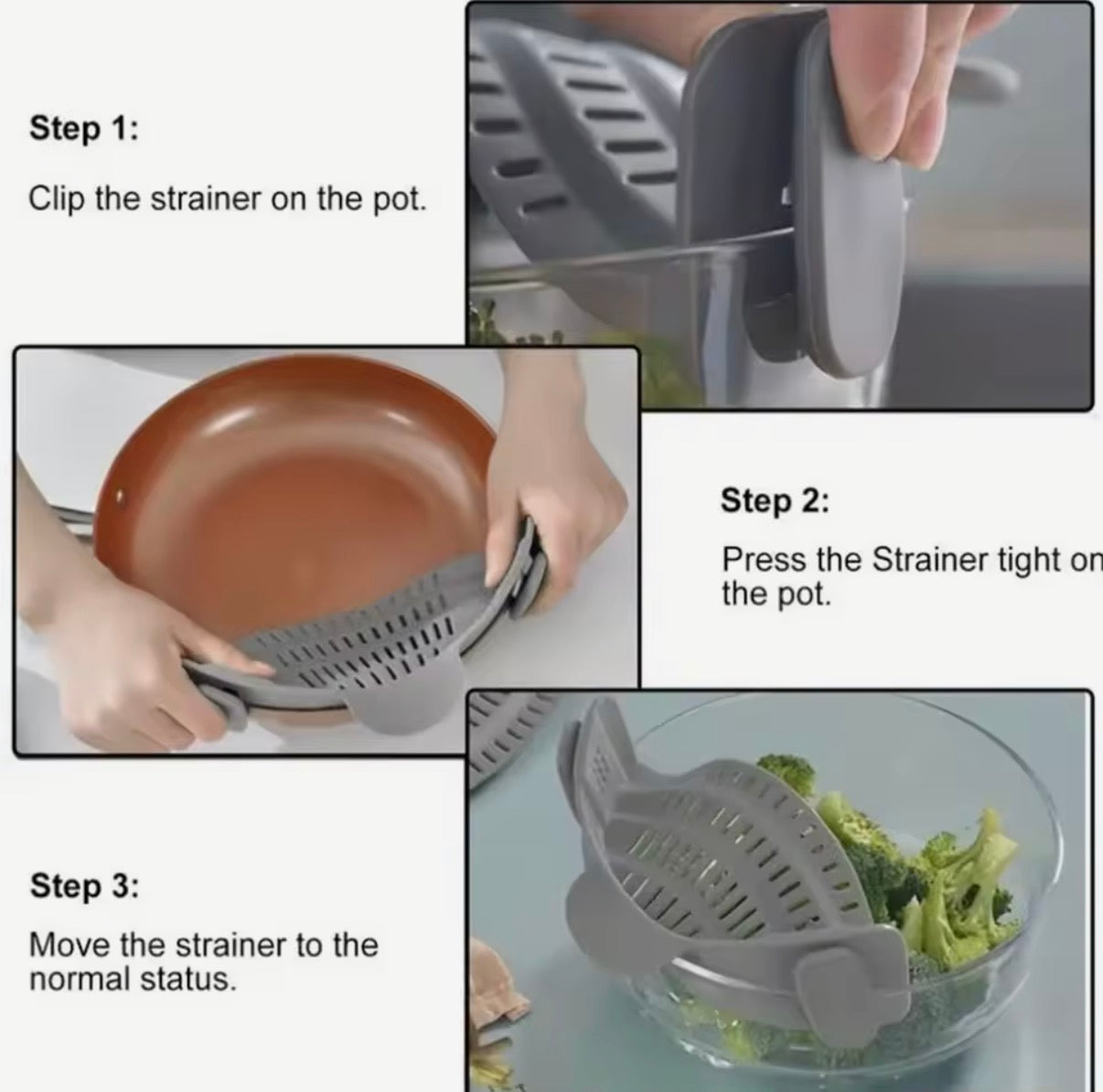 Step 1:

Clip the strainer on the pot.

Step 2:

Press the Strainer tight on the pot.

Step 3:

Move the strainer to the normal status.